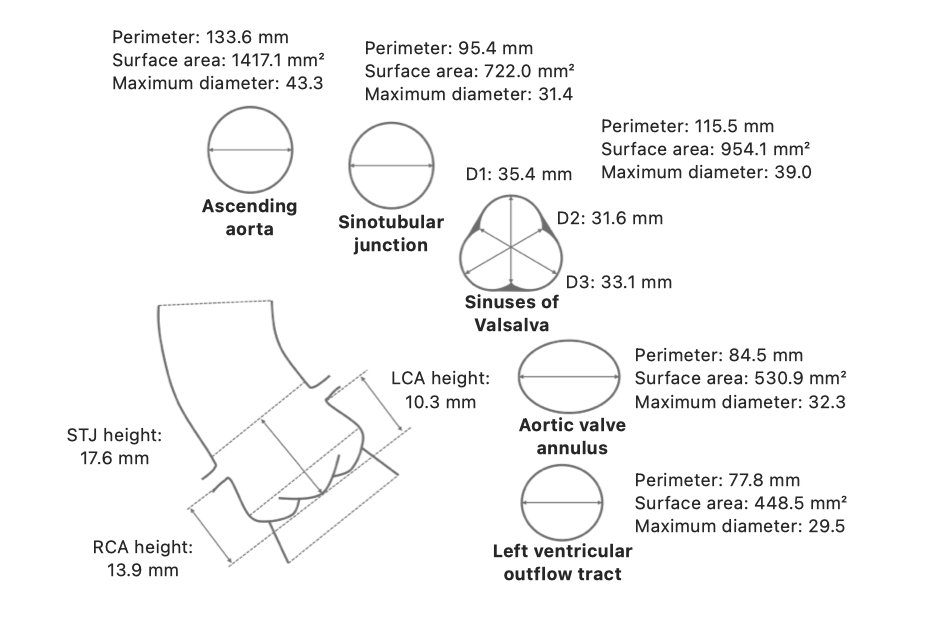 Perimeter: 133.6 mm
Surface area: 1417.1 mm²
Maximum diameter: 43.3

Ascending aorta

Perimeter: 95.4 mm
Surface area: 722.0 mm²
Maximum diameter: 31.4

Sinotubular junction

Perimeter: 115.5 mm
Surface area: 954.1 mm²
Maximum diameter: 39.0

D1: 35.4 mm

D2: 31.6 mm

D3: 33.1 mm

Sinuses of Valsalva

LCA height: 10.3 mm

STJ height: 17.6 mm

RCA height: 13.9 mm

Perimeter: 84.5 mm
Surface area: 530.9 mm²
Maximum diameter: 32.3

Aortic valve annulus

Perimeter: 77.8 mm
Surface area: 448.5 mm²
Maximum diameter: 29.5

Left ventricular outflow tract