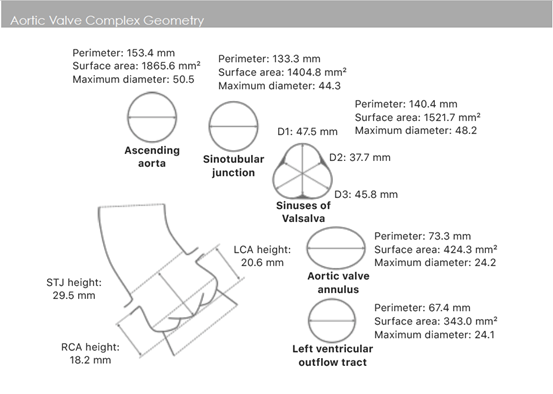 Aortic Valve Complex Geometry

Perimeter: 153.4 mm
Surface area: 1865.6 mm²
Maximum diameter: 50.5

Ascending aorta

Perimeter: 133.3 mm
Surface area: 1404.8 mm²
Maximum diameter: 44.3

Sinotubular junction

Perimeter: 140.4 mm
Surface area: 1521.7 mm²
Maximum diameter: 48.2

D1: 47.5 mm
D2: 37.7 mm
D3: 45.8 mm

Sinuses of Valsalva

LCA height: 20.6 mm

STJ height: 29.5 mm

RCA height: 18.2 mm

Perimeter: 73.3 mm
Surface area: 424.3 mm²
Maximum diameter: 24.2

Aortic valve annulus

Perimeter: 67.4 mm
Surface area: 343.0 mm²
Maximum diameter: 24.1

Left ventricular outflow tract