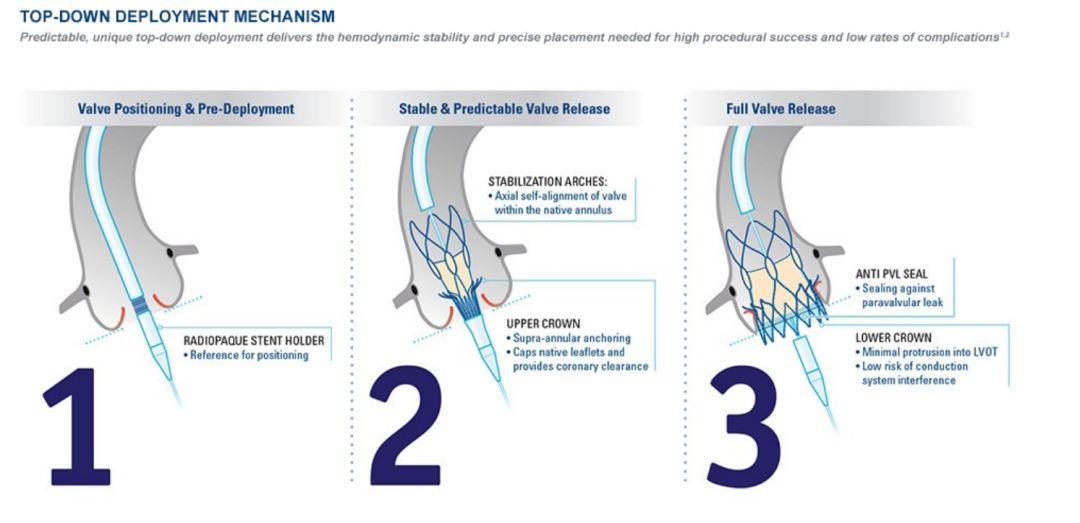 TOP-DOWN DEPLOYMENT MECHANISM

Predictable, unique top-down deployment delivers the hemodynamic stability and precise placement needed for high procedural success and low rates of complications$^{1,2}$

Valve Positioning & Pre-Deployment

RADIOPAQUE STENT HOLDER
• Reference for positioning

1

Stable & Predictable Valve Release

STABILIZATION ARCHES:
• Axial self-alignment of valve within the native annulus

UPPER CROWN
• Supra-annular anchering
• Caps native leaflets and provides coronary clearance

2

Full Valve Release

ANTI PVL SEAL
• Sealing against paravalvular leak

LOWER CROWN
• Minimal protrusion into LVOT
• Low risk of conduction system interference

3